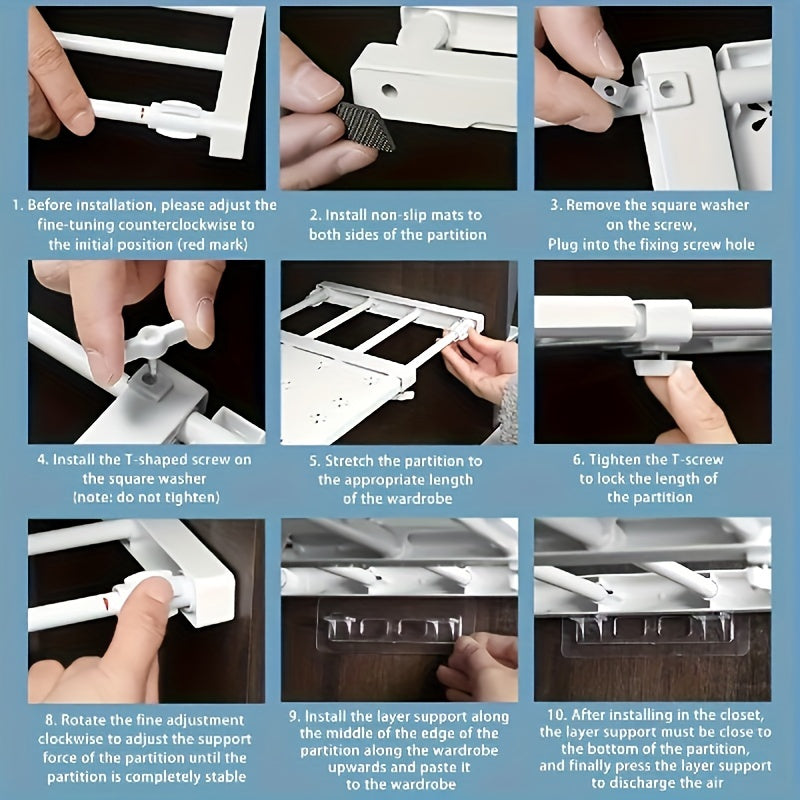 1. Before installation, please adjust the fine-tuning counterclockwise to the initial position (red mark)

2. Install non-slip mats to both sides of the partition

3. Remove the square washer on the screw, Plug into the fixing screw hole

4. Install the T-shaped screw on the square washer (note: do not tighten)

5. Stretch the partition to the appropriate length of the wardrobe

6. Tighten the T-screw to lock the length of the partition

8. Rotate the fine adjustment clockwise to adjust the support force of the partition until the partition is completely stable

9. Install the layer support along the middle of the edge of the partition along the wardrobe upwards and paste it to the wardrobe

10. After installing in the closet, the layer support must be close to the bottom of the partition, and finally press the layer support to discharge the air