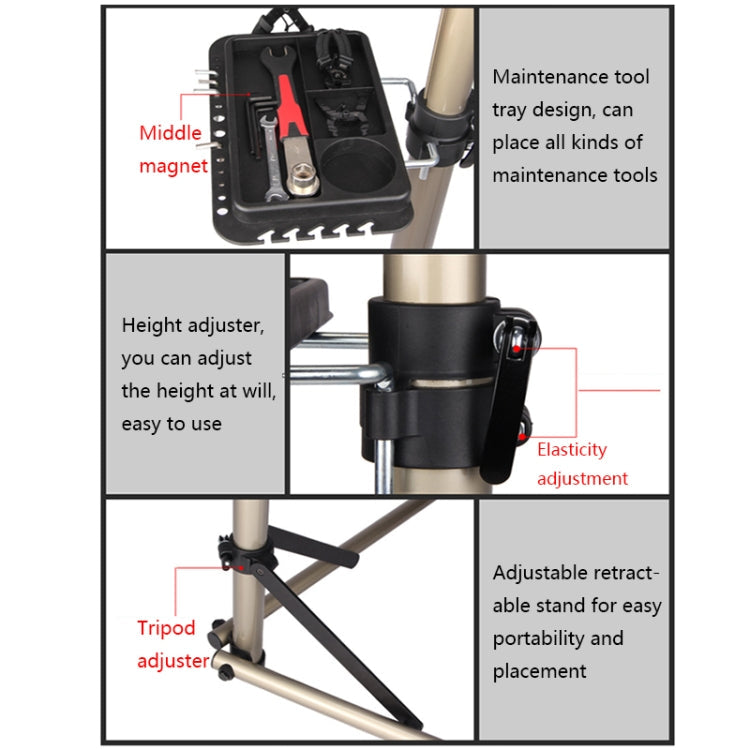 Middle magnet

Maintenance tool tray design, can place all kinds of maintenance tools

Height adjuster, you can adjust the height at will, easy to use

Elasticity adjustment

Tripod adjuster

Adjustable retractable stand for easy portability and placement