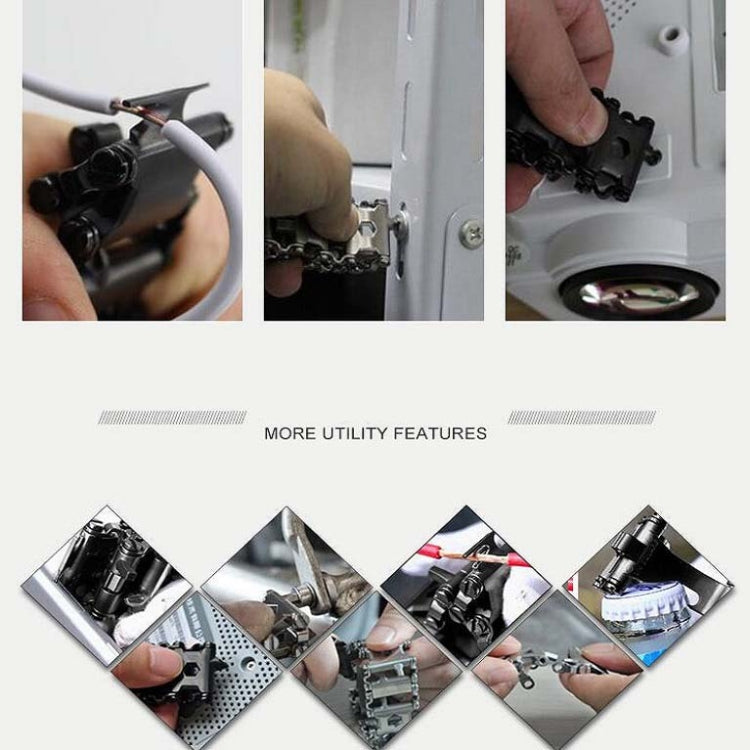 MORE UTILITY FEATURES