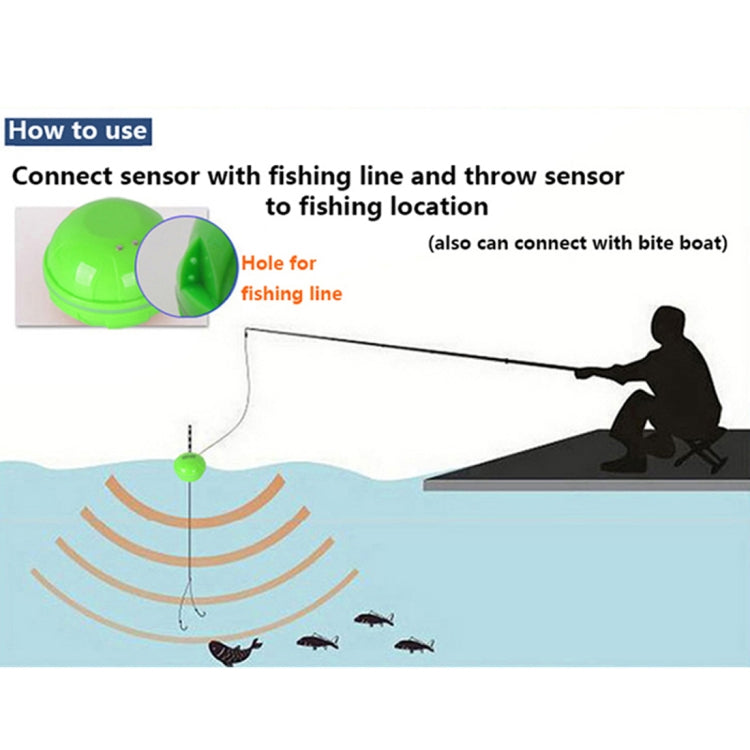 How to use

Connect sensor with fishing line and throw sensor to fishing location

(also can connect with bite boat)

Hole for fishing line