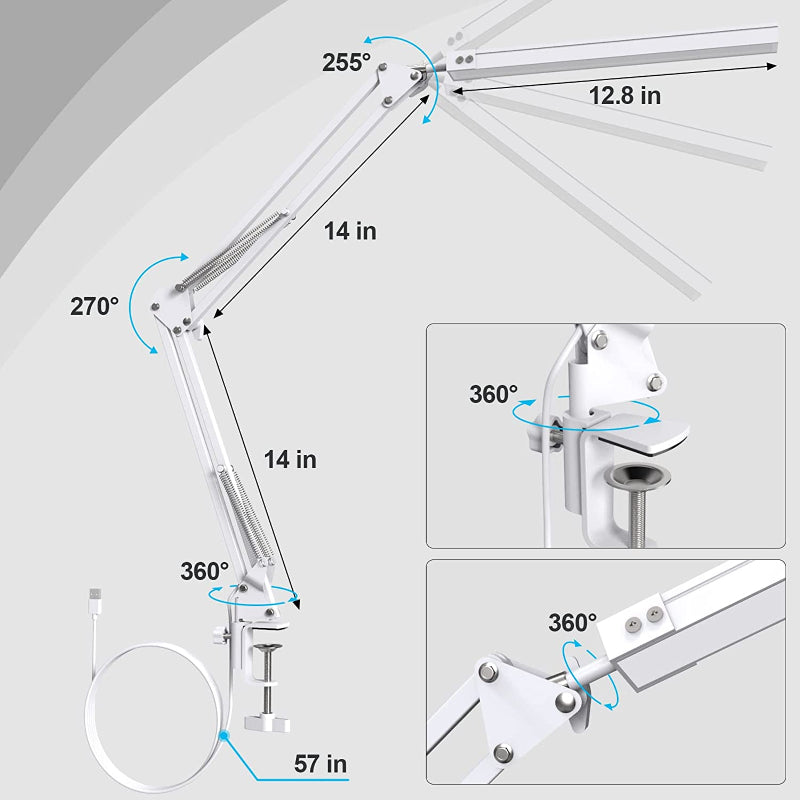 255°

12.8 in

14 in

270°

14 in

360°

57 in

360°

360°