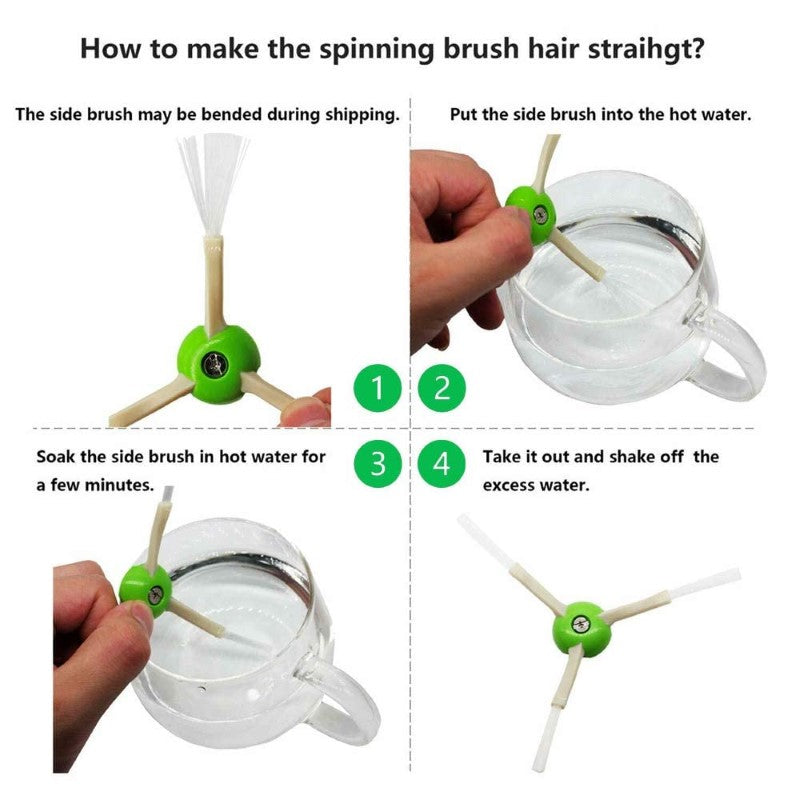 How to make the spinning brush hair straihgt?

The side brush may be bended during shipping.

Put the side brush into the hot water.

1

2

3

4

Soak the side brush in hot water for a few minutes.

Take it out and shake off the excess water.