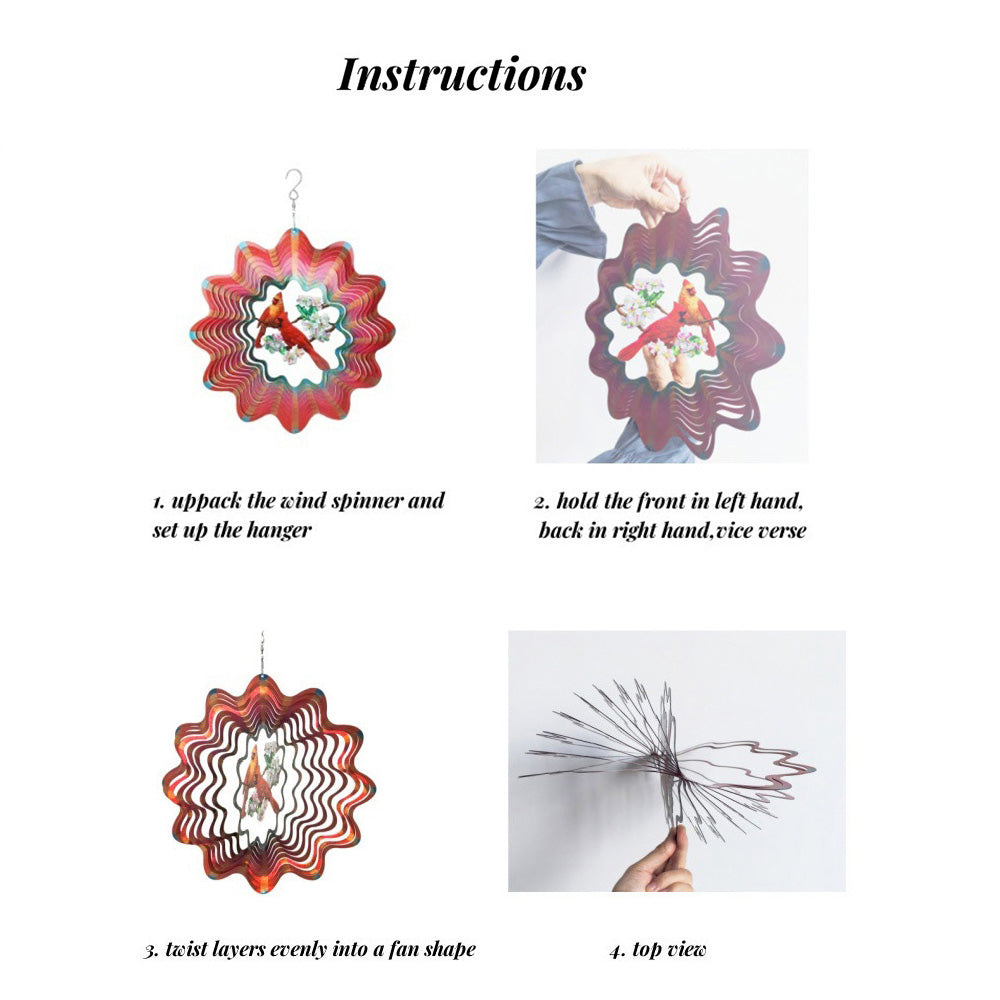 Instructions

1. uppack the wind spinner and set up the hanger

2. hold the front in left hand, back in right hand,vice verse

3. twist layers evenly into a fan shape

4. top view