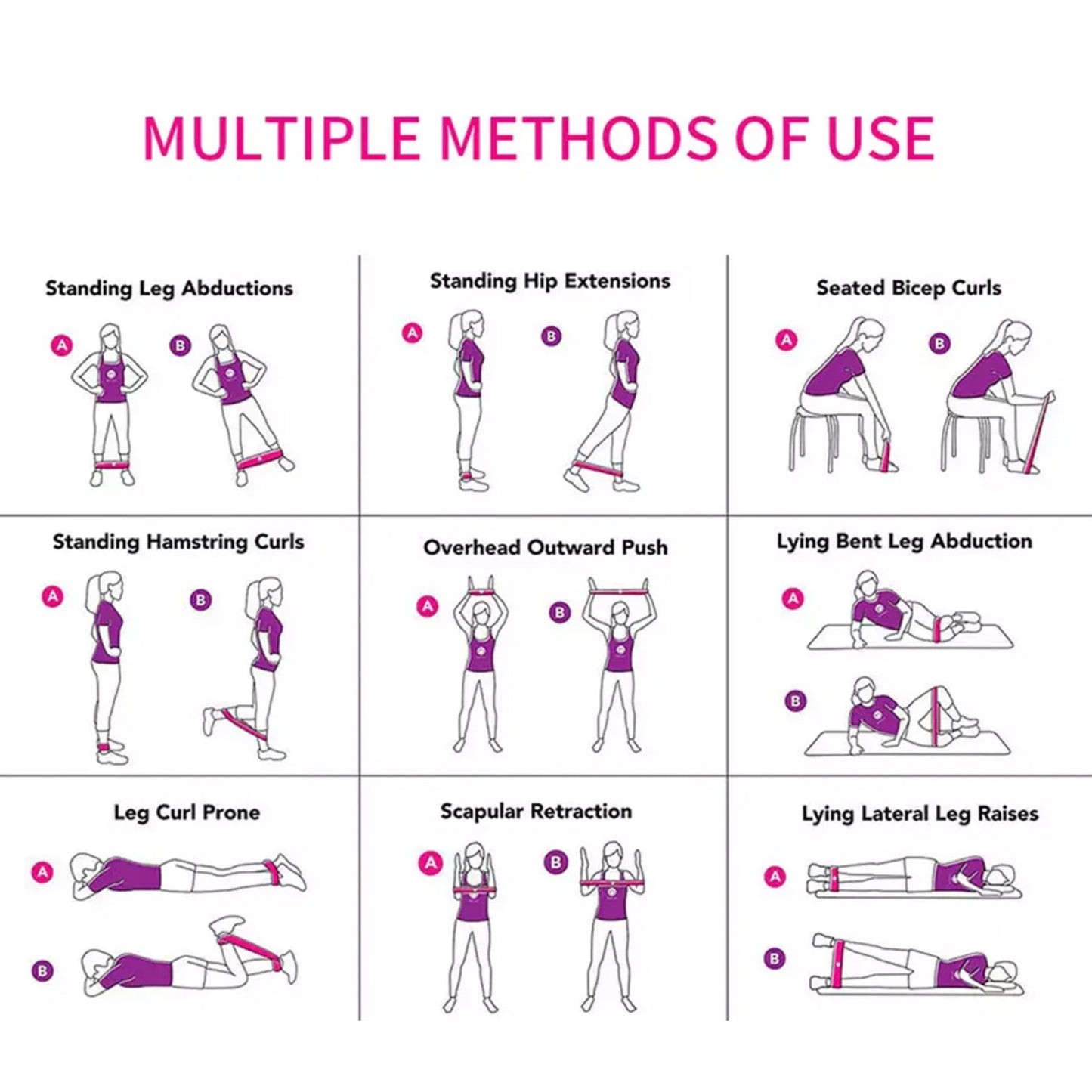 MULTIPLE METHODS OF USE

Standing Leg Abductions

A B

Standing Hip Extensions

A B

Seated Bicep Curls

A B

Standing Hamstring Curls

A B

Overhead Outward Push

A B

Lying Bent Leg Abduction

A

B

Leg Curl Prone

A

B

Scapular Retraction

A B

Lying Lateral Leg Raises

A

B