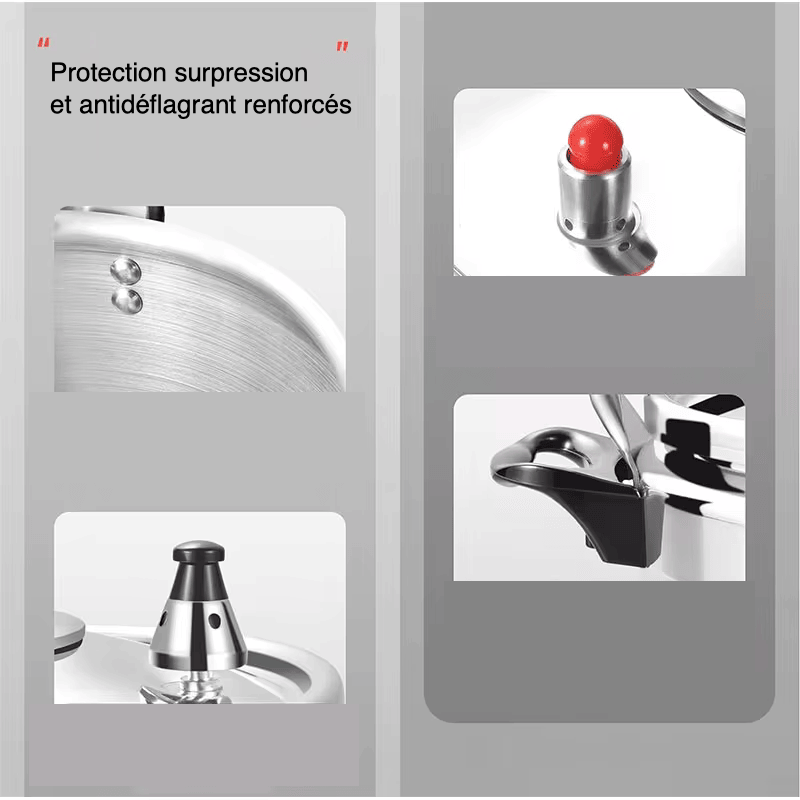 " "
Protection surpression et antidéflagrant renforcés