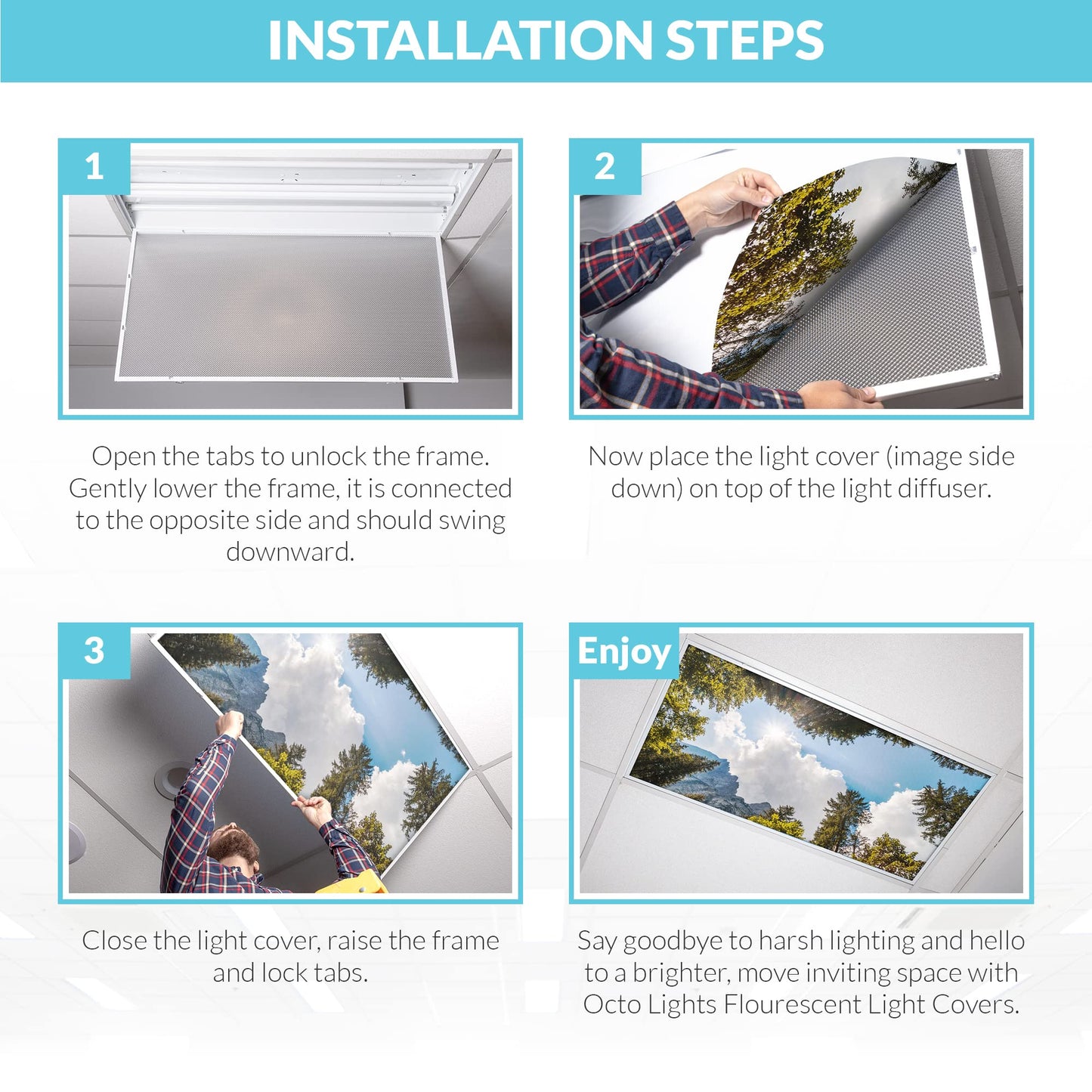 INSTALLATION STEPS

1

Open the tabs to unlock the frame. Gently lower the frame, it is connected to the opposite side and should swing downward.

2

Now place the light cover (image side down) on top of the light diffuser.

3

Close the light cover, raise the frame and lock tabs.

Enjoy

Say goodbye to harsh lighting and hello to a brighter, move inviting space with Octo Lights Flourescent Light Covers.