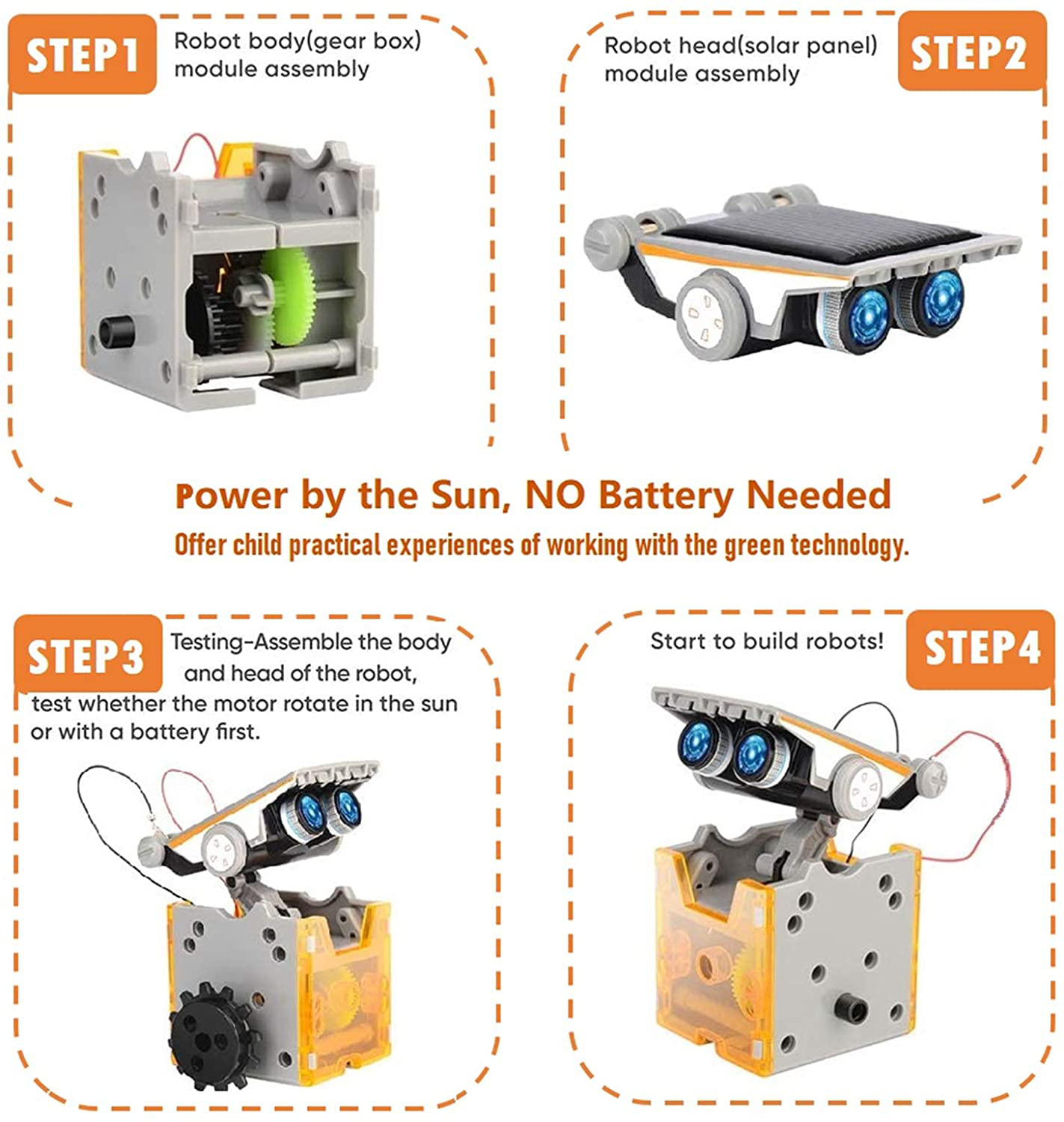 STEP1
Robot body(gear box) module assembly

Robot head(solar panel) module assembly
STEP2

Power by the Sun, NO Battery Needed
Offer child practical experiences of working with the green technology.

STEP3
Testing-Assemble the body and head of the robot, test whether the motor rotate in the sun or with a battery first.

Start to build robots!
STEP4