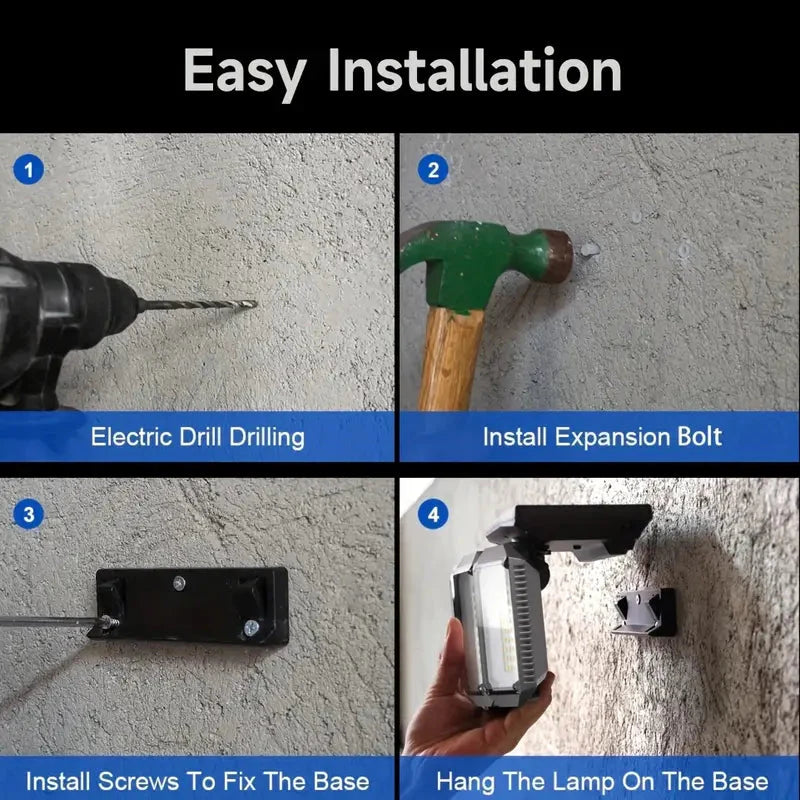 Easy Installation

1

Electric Drill Drilling

2

Install Expansion Bolt

3

Install Screws To Fix The Base

4

Hang The Lamp On The Base