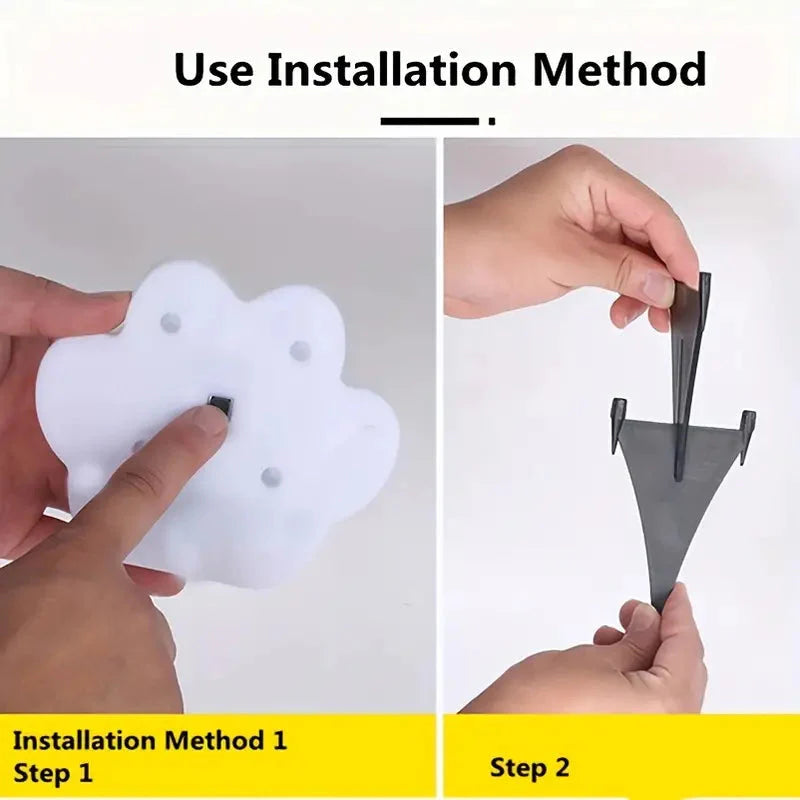 Use Installation Method

Installation Method 1
Step 1

Step 2