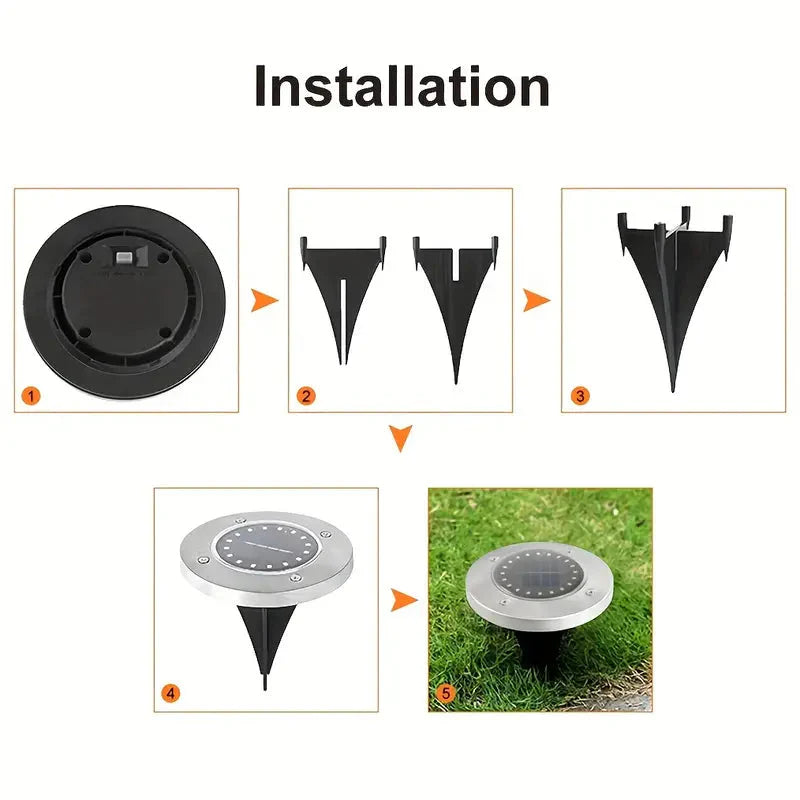 Installation

1

2

3

4

5