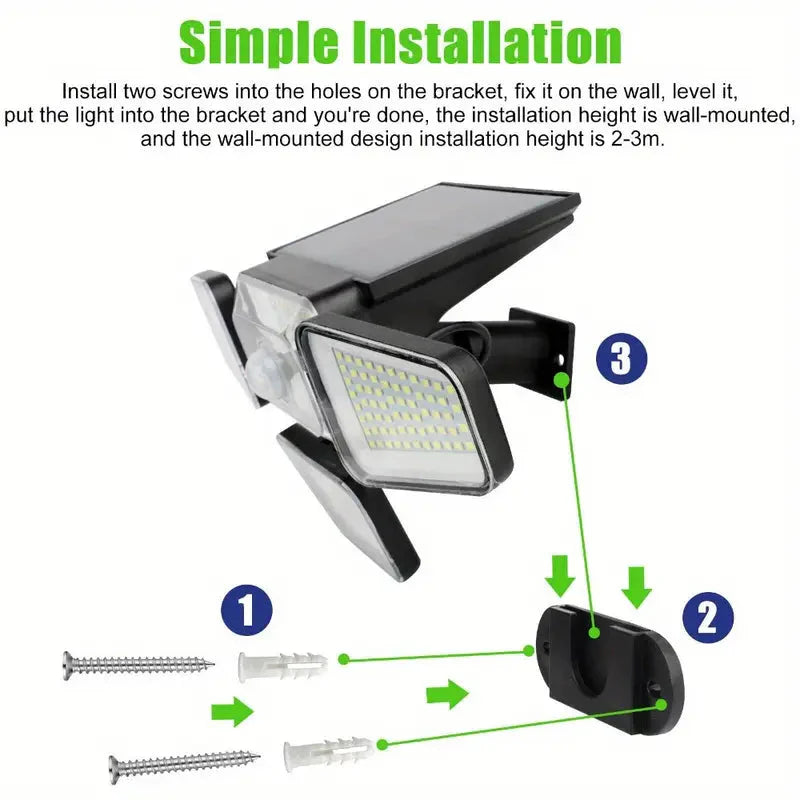 Simple Installation

Install two screws into the holes on the bracket, fix it on the wall, level it, put the light into the bracket and you're done, the installation height is wall-mounted, and the wall-mounted design installation height is 2-3m.

3

1

2